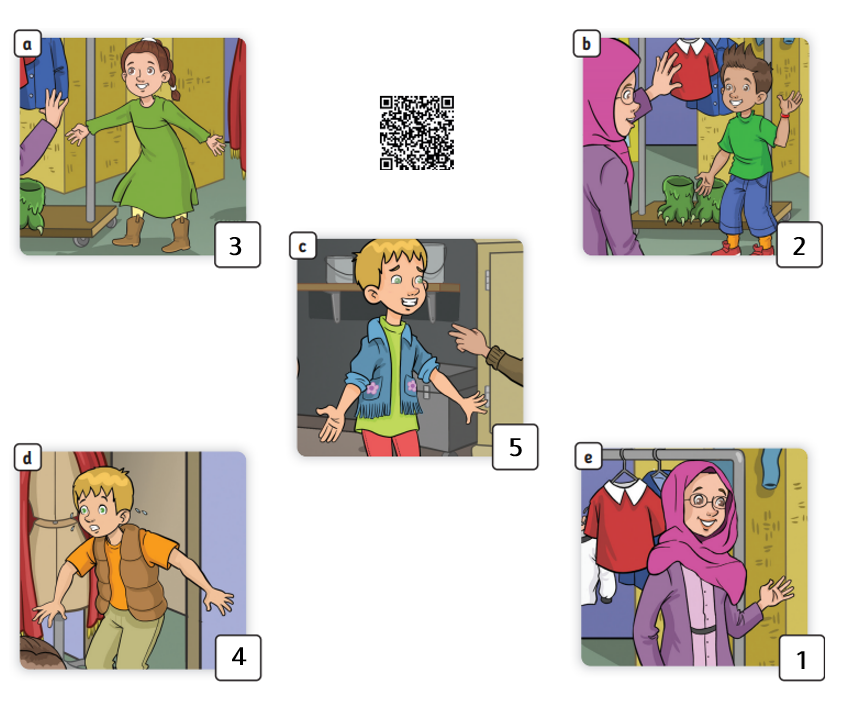 a

3

b

2

c

5

d

4

e

1